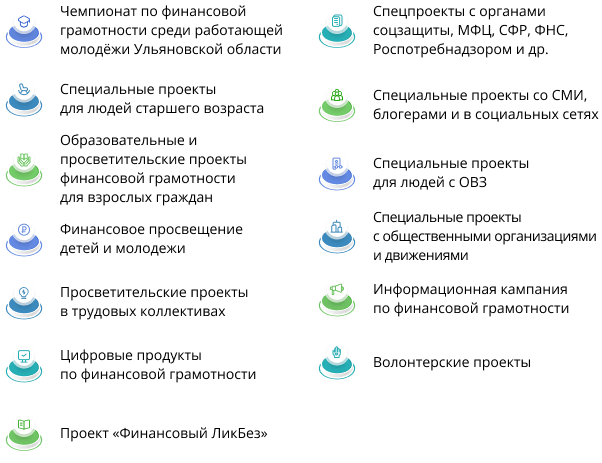 Чемпионат по финансовой грамотности среди работающей молодёжи Ульяновской области

Специальные проекты для людей старшего возраста

Образовательные и просветительские проекты финансовой грамотности для взрослых граждан

Финансовое просвещение детей и молодежи

Просветительские проекты в трудовых коллективах

Цифровые продукты по финансовой грамотности

Проект «Финансовый ЛикБез»

Спецпроекты с органами соцзащиты, МФЦ, СФР, ФНС, Роспотребнадзором и др.

Специальные проекты со СМИ, блогерами и в социальных сетях

Специальные проекты для людей с ОВЗ

Специальные проекты с общественными организациями и движениями

Информационная кампания по финансовой грамотности

Волонтерские проекты